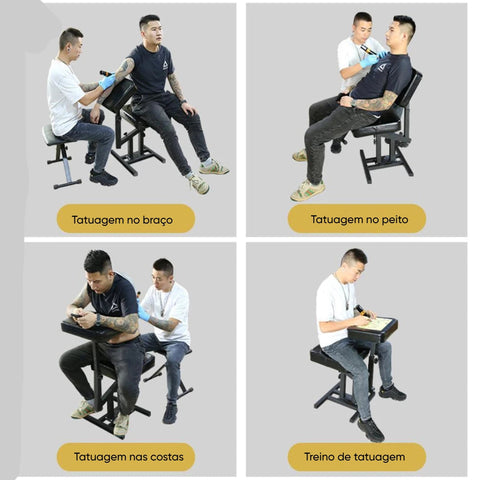 Tatuagem no braço

Tatuagem no peito

Tatuagem nas costas

Treino de tatuagem