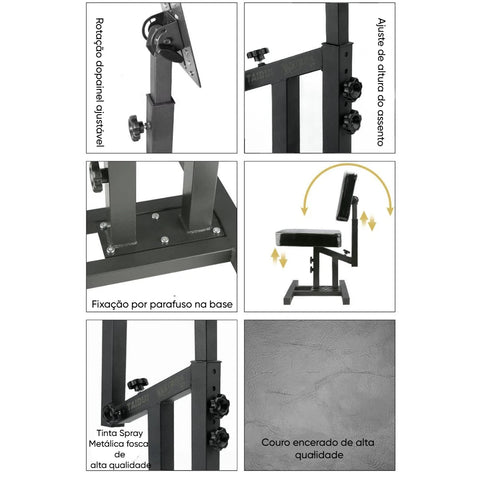 Rotação dopainel ajustável

Ajuste de altura do assento

Fixação por parafuso na base

Tinta Spray Metálica fosca de alta qualidade

Couro encerado de alta qualidade